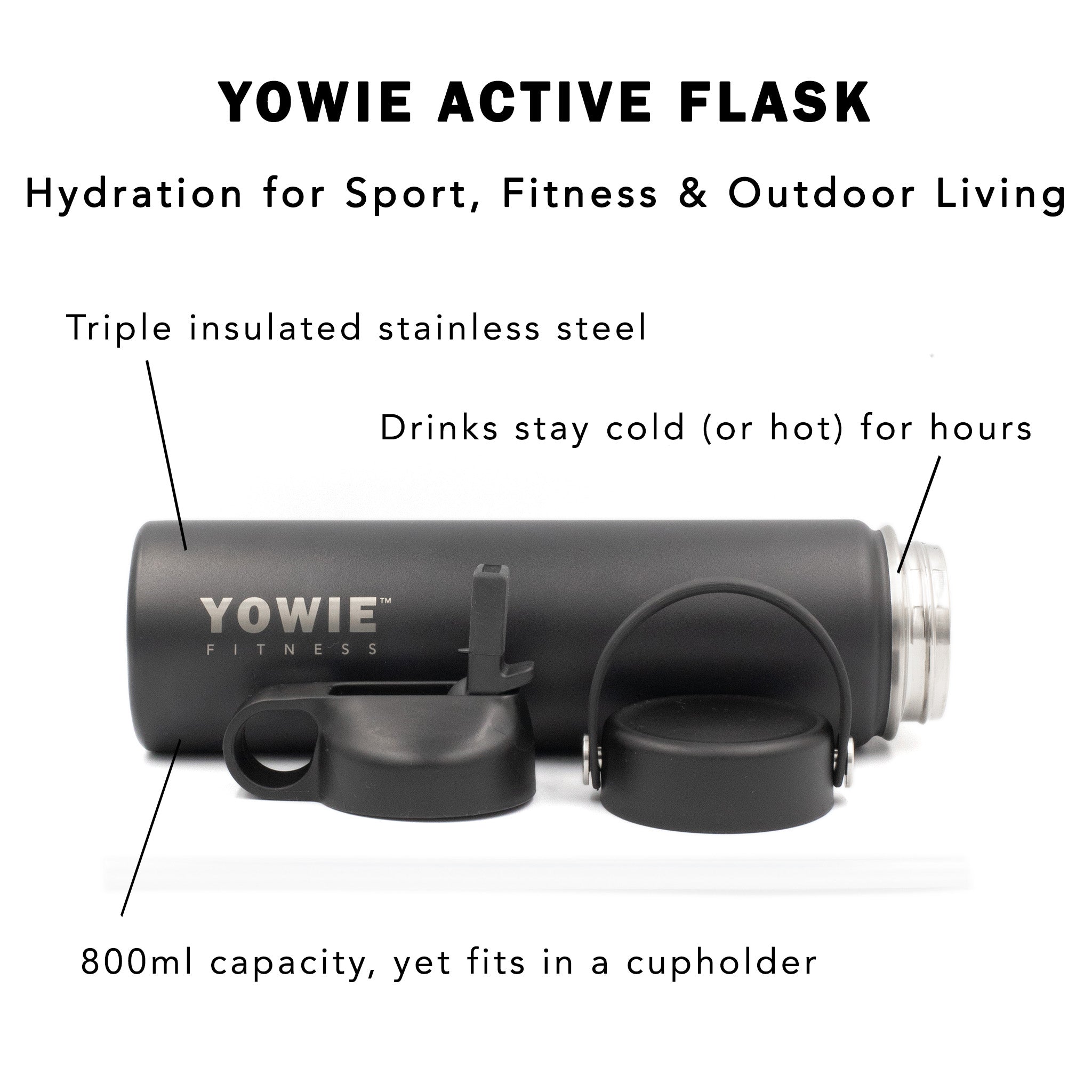 YOWIE ACTIVE FLASK

Hydration for Sport, Fitness & Outdoor Living

Triple insulated stainless steel

Drinks stay cold (or hot) for hours

YOWIE™
FITNESS

800ml capacity, yet fits in a cupholder