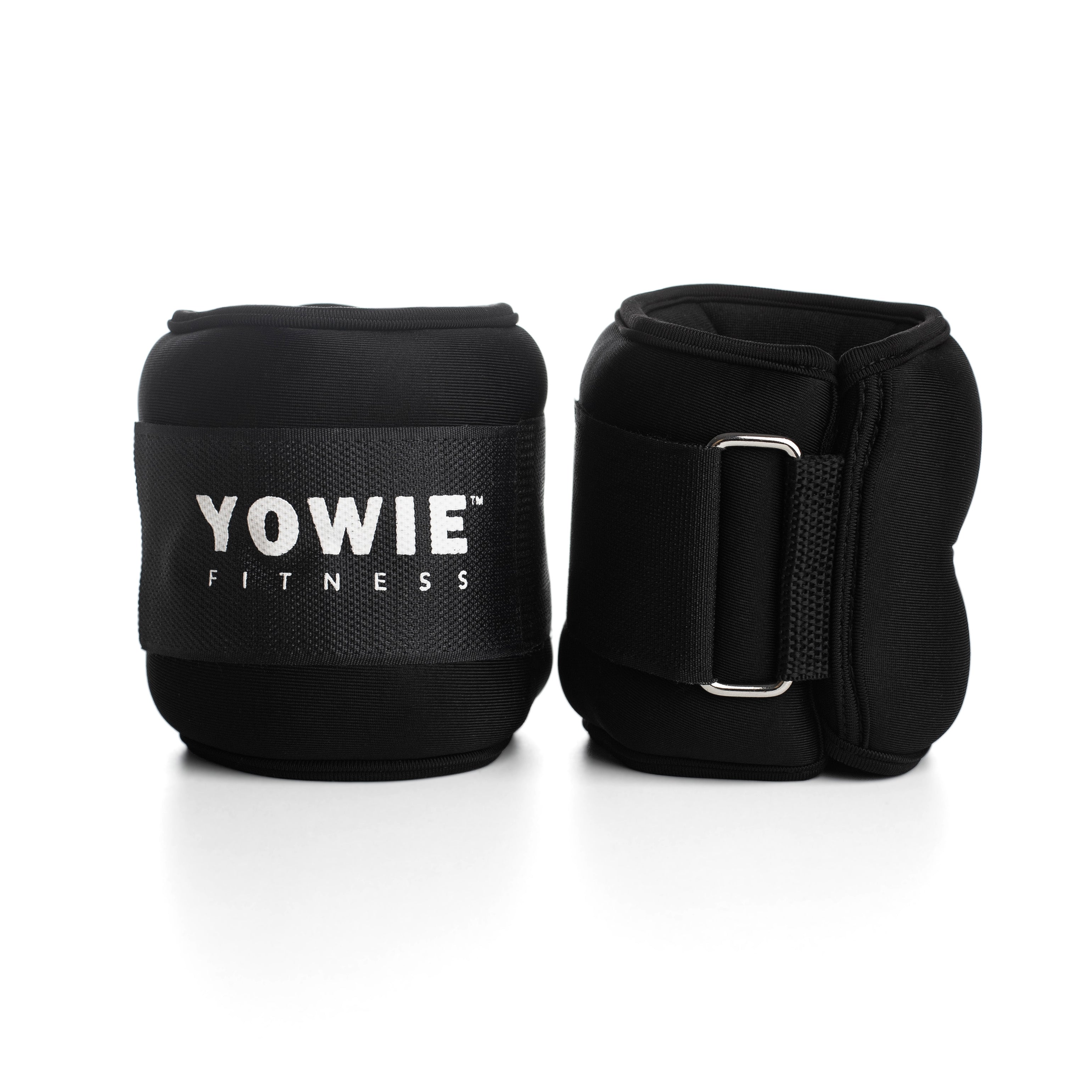 YOWIE™
FITNESS