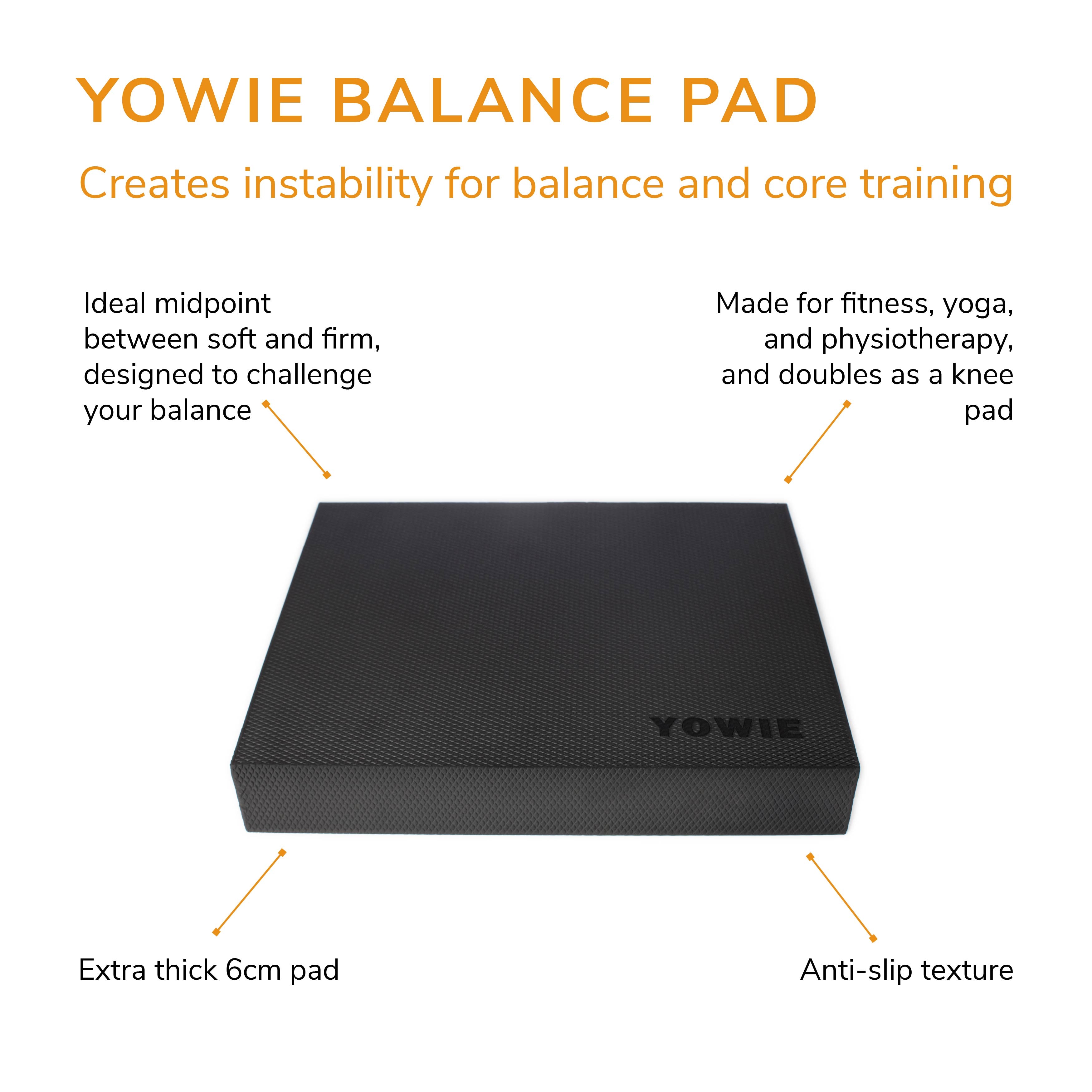 YOWIE BALANCE PAD

Creates instability for balance and core training

Ideal midpoint between soft and firm, designed to challenge your balance

Made for fitness, yoga, and physiotherapy, and doubles as a knee pad

YOWIE

Extra thick 6cm pad

Anti-slip texture