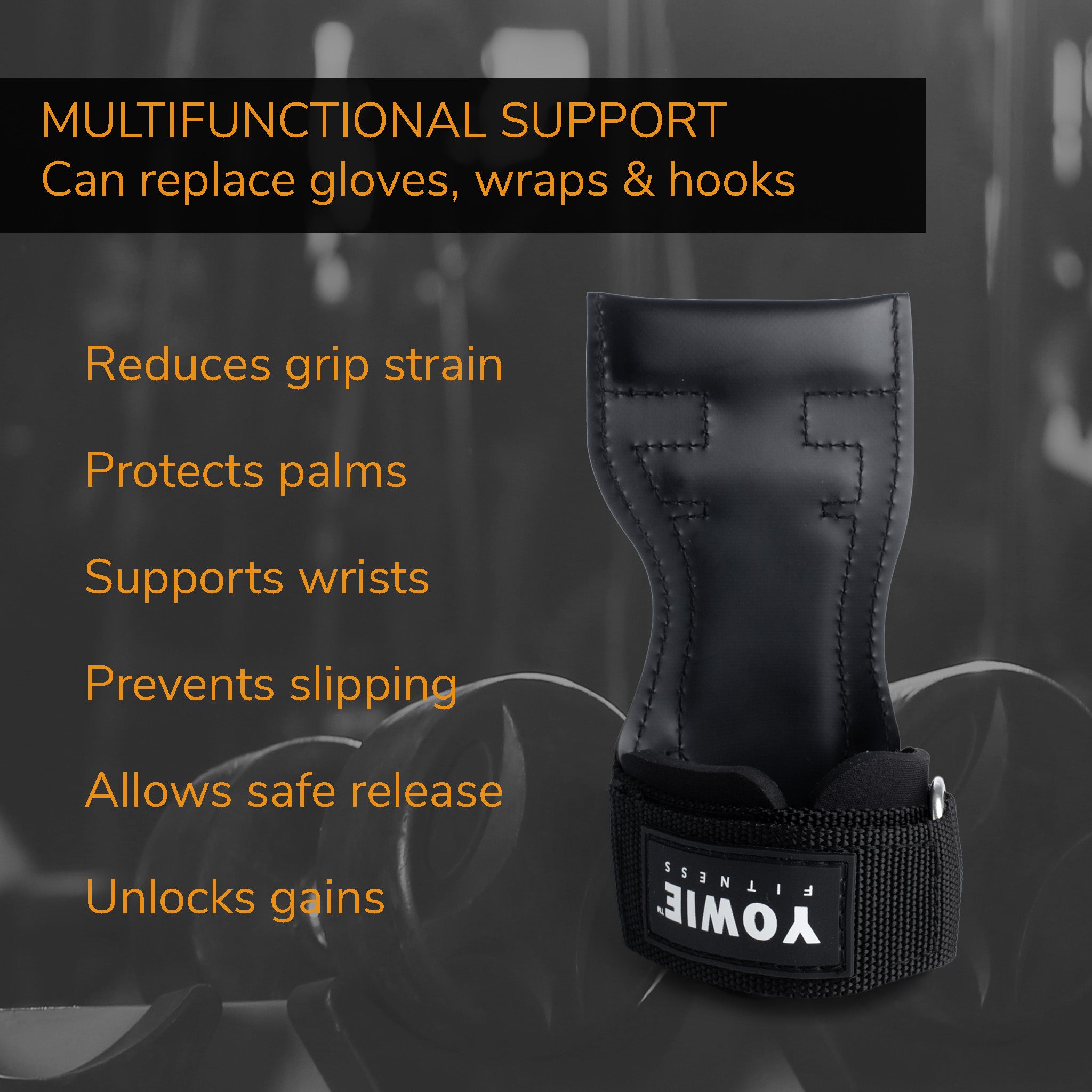 MULTIFUNCTIONAL SUPPORT
Can replace gloves, wraps & hooks

Reduces grip strain

Protects palms

Supports wrists

Prevents slipping

Allows safe release

Unlocks gains

YOWIE™
FITNESS